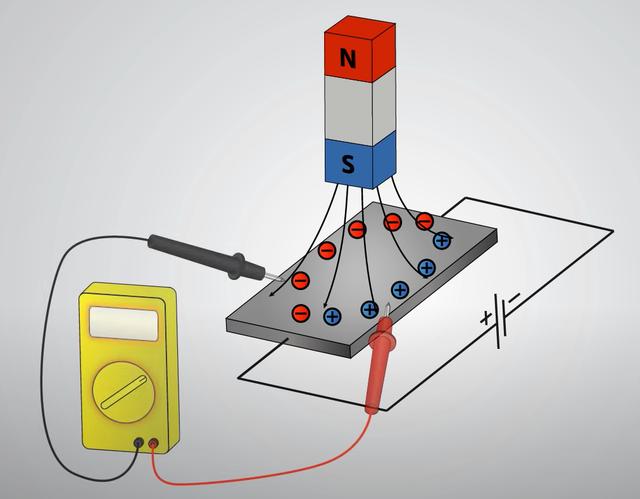 N
S
+
−